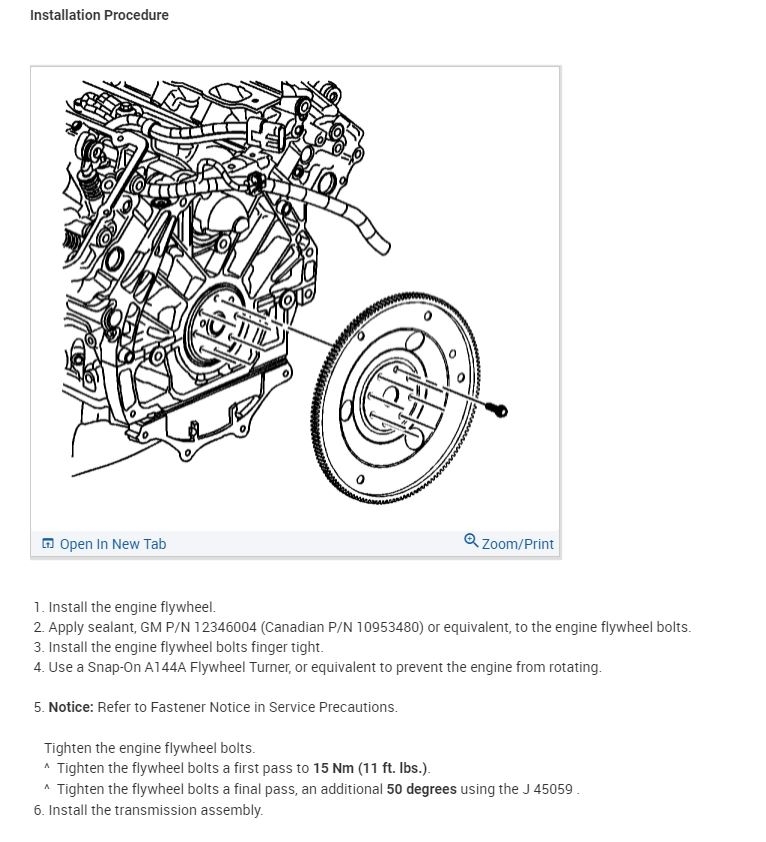 Installation Procedure

Open In New Tab

Zoom/Print

1. Install the engine flywheel.
2. Apply sealant, GM P/N 12346004 (Canadian P/N 10953480) or equivalent, to the engine flywheel bolts.
3. Install the engine flywheel bolts finger tight.
4. Use a Snap-On A144A Flywheel Turner, or equivalent to prevent the engine from rotating.

5. Notice: Refer to Fastener Notice in Service Precautions.

Tighten the engine flywheel bolts.
^ Tighten the flywheel bolts a first pass to 15 Nm (11 ft. lbs.).
^ Tighten the flywheel bolts a final pass, an additional 50 degrees using the J 45059 .
6. Install the transmission assembly.