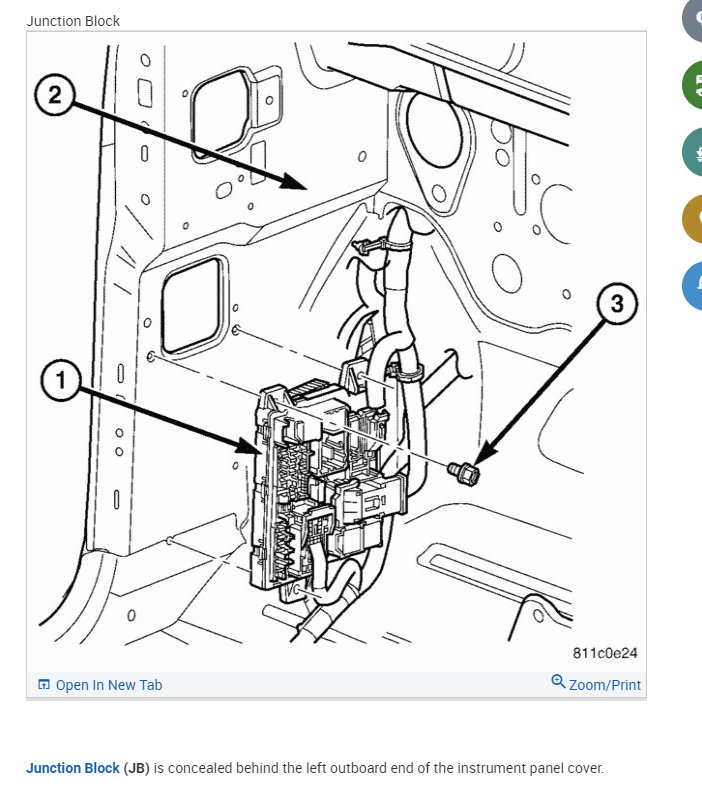 Junction Block

2

3

1

811c0e24

Open In New Tab

Zoom/Print

Junction Block (JB) is concealed behind the left outboard end of the instrument panel cover.