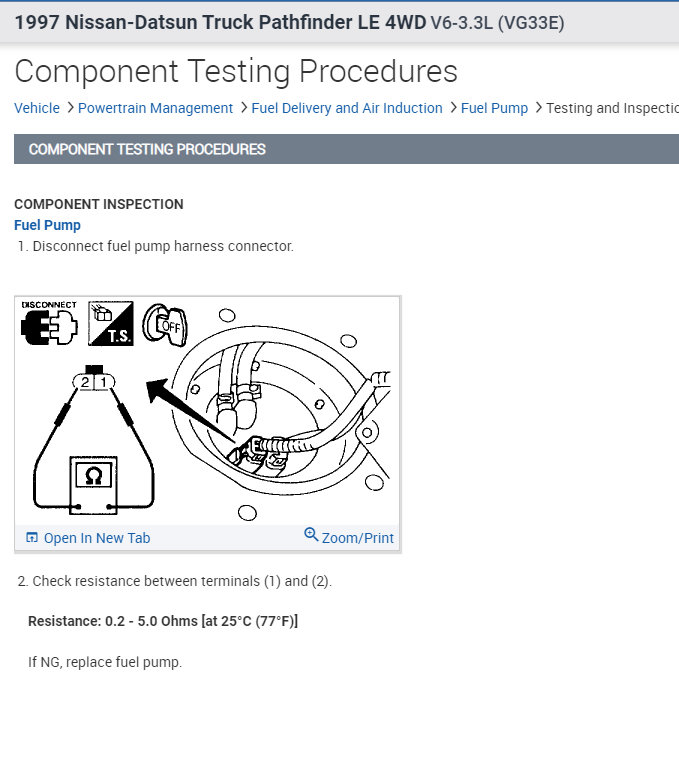 1997 Nissan-Datsun Truck Pathfinder LE 4WD V6-3.3L (VG33E)

Component Testing Procedures

Vehicle > Powertrain Management > Fuel Delivery and Air Induction > Fuel Pump > Testing and Inspectio

COMPONENT TESTING PROCEDURES

COMPONENT INSPECTION
Fuel Pump
1. Disconnect fuel pump harness connector.

DISCONNECT
T.S.
OFF
2 1
Ω

Open In New Tab
Zoom/Print

2. Check resistance between terminals (1) and (2).

Resistance: 0.2 - 5.0 Ohms [at 25°C (77°F)]

If NG, replace fuel pump.