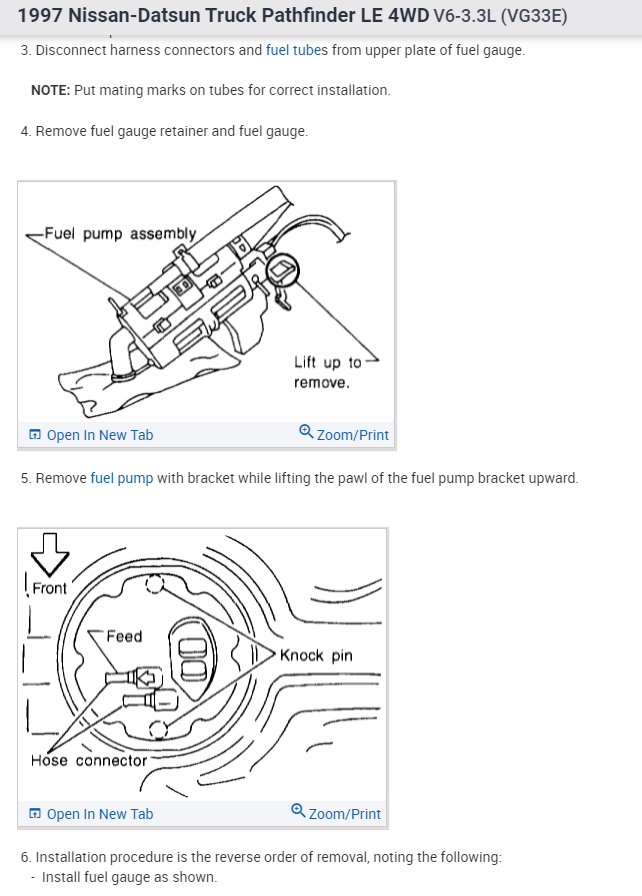 1997 Nissan-Datsun Truck Pathfinder LE 4WD V6-3.3L (VG33E)

3. Disconnect harness connectors and fuel tubes from upper plate of fuel gauge.

NOTE: Put mating marks on tubes for correct installation.

4. Remove fuel gauge retainer and fuel gauge.

Fuel pump assembly

Lift up to remove.

Open In New Tab

Zoom/Print

5. Remove fuel pump with bracket while lifting the pawl of the fuel pump bracket upward.

Front

Feed

Knock pin

Hose connector

Open In New Tab

Zoom/Print

6. Installation procedure is the reverse order of removal, noting the following:
- Install fuel gauge as shown.