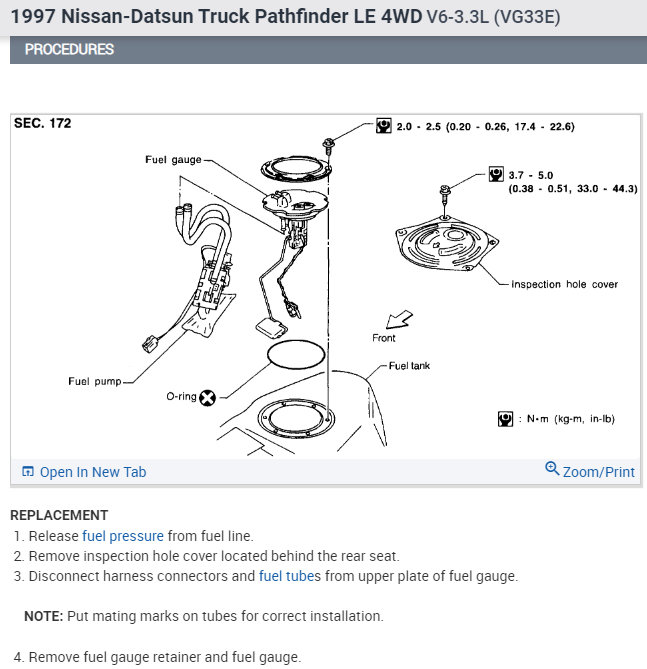 1997 Nissan-Datsun Truck Pathfinder LE 4WD V6-3.3L (VG33E)

PROCEDURES

SEC. 172

2.0 - 2.5 (0.20 - 0.26, 17.4 - 22.6)

Fuel gauge

3.7 - 5.0 (0.38 - 0.51, 33.0 - 44.3)

Inspection hole cover

Front

Fuel tank

Fuel pump

O-ring

: N•m (kg-m, in-lb)

Open In New Tab

Zoom/Print

REPLACEMENT

1. Release fuel pressure from fuel line.
2. Remove inspection hole cover located behind the rear seat.
3. Disconnect harness connectors and fuel tubes from upper plate of fuel gauge.

NOTE: Put mating marks on tubes for correct installation.

4. Remove fuel gauge retainer and fuel gauge.