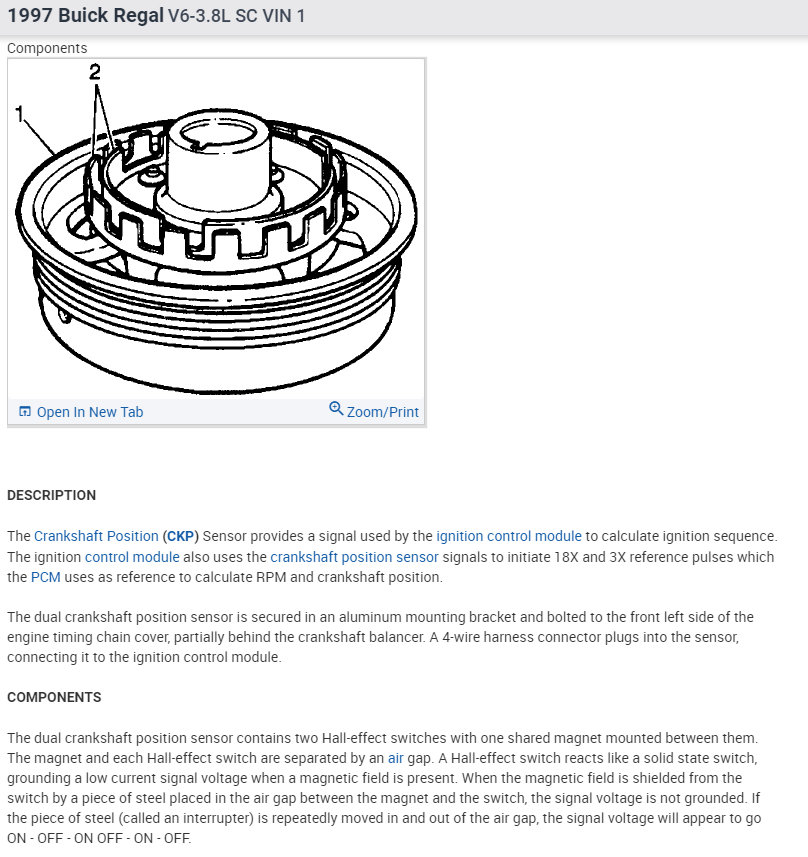 1997 Buick Regal V6-3.8L SC VIN 1

Components

2

1

Open In New Tab

Zoom/Print

DESCRIPTION

The Crankshaft Position (CKP) Sensor provides a signal used by the ignition control module to calculate ignition sequence. The ignition control module also uses the crankshaft position sensor signals to initiate 18X and 3X reference pulses which the PCM uses as reference to calculate RPM and crankshaft position.

The dual crankshaft position sensor is secured in an aluminum mounting bracket and bolted to the front left side of the engine timing chain cover, partially behind the crankshaft balancer. A 4-wire harness connector plugs into the sensor, connecting it to the ignition control module.

COMPONENTS

The dual crankshaft position sensor contains two Hall-effect switches with one shared magnet mounted between them. The magnet and each Hall-effect switch are separated by an air gap. A Hall-effect switch reacts like a solid state switch, grounding a low current signal voltage when a magnetic field is present. When the magnetic field is shielded from the switch by a piece of steel placed in the air gap between the magnet and the switch, the signal voltage is not grounded. If the piece of steel (called an interrupter) is repeatedly moved in and out of the air gap, the signal voltage will appear to go ON - OFF - ON OFF - ON - OFF.