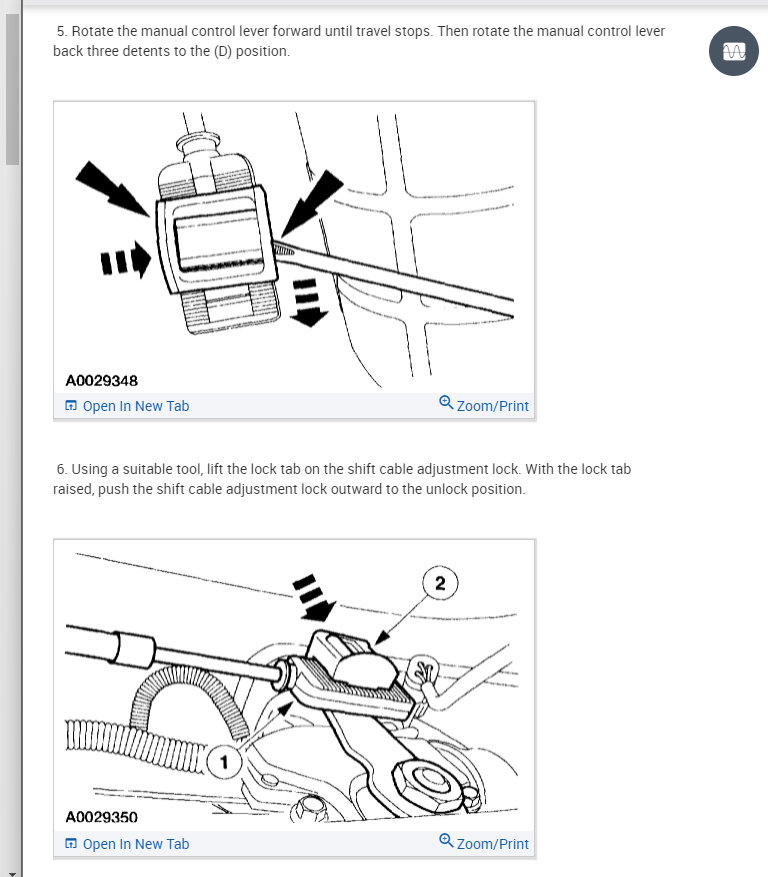 5. Rotate the manual control lever forward until travel stops. Then rotate the manual control lever back three detents to the (D) position.

A0029348

Open In New Tab

Zoom/Print

6. Using a suitable tool, lift the lock tab on the shift cable adjustment lock. With the lock tab raised, push the shift cable adjustment lock outward to the unlock position.

2

1

A0029350

Open In New Tab

Zoom/Print