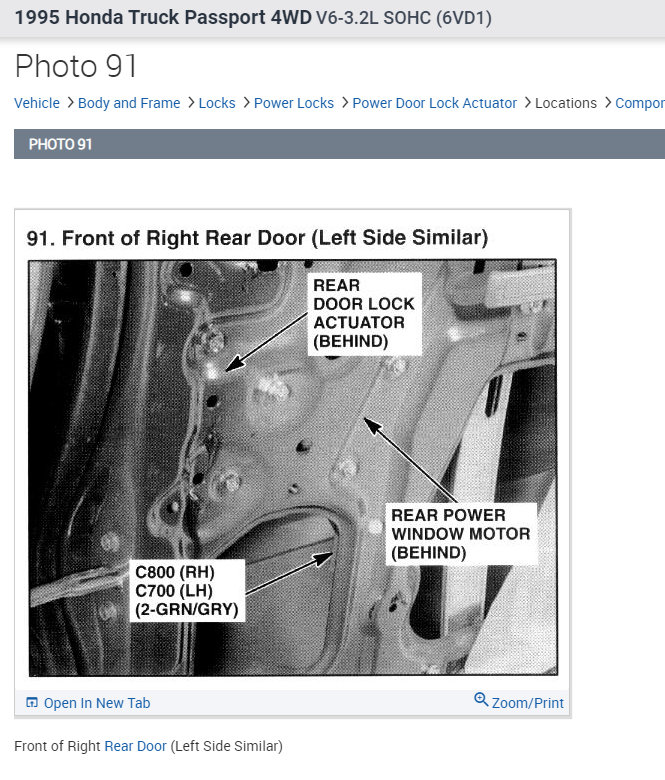 1995 Honda Truck Passport 4WD V6-3.2L SOHC (6VD1)

Photo 91

Vehicle > Body and Frame > Locks > Power Locks > Power Door Lock Actuator > Locations > Compor

PHOTO 91

91. Front of Right Rear Door (Left Side Similar)

REAR DOOR LOCK ACTUATOR (BEHIND)

REAR POWER WINDOW MOTOR (BEHIND)

C800 (RH)
C700 (LH)
(2-GRN/GRY)

Open In New Tab

Zoom/Print

Front of Right Rear Door (Left Side Similar)