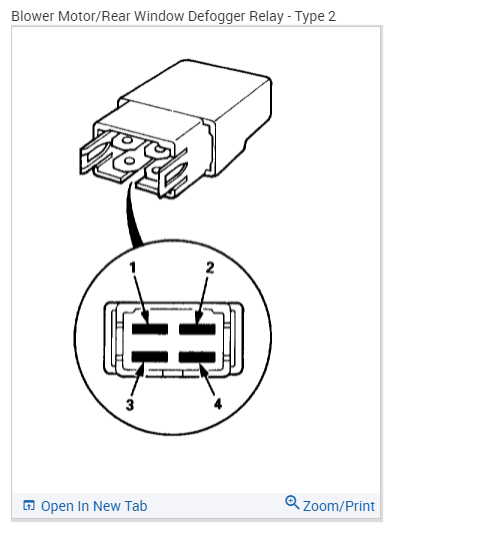 Blower Motor/Rear Window Defogger Relay - Type 2

1
2
3
4

Open In New Tab
Zoom/Print