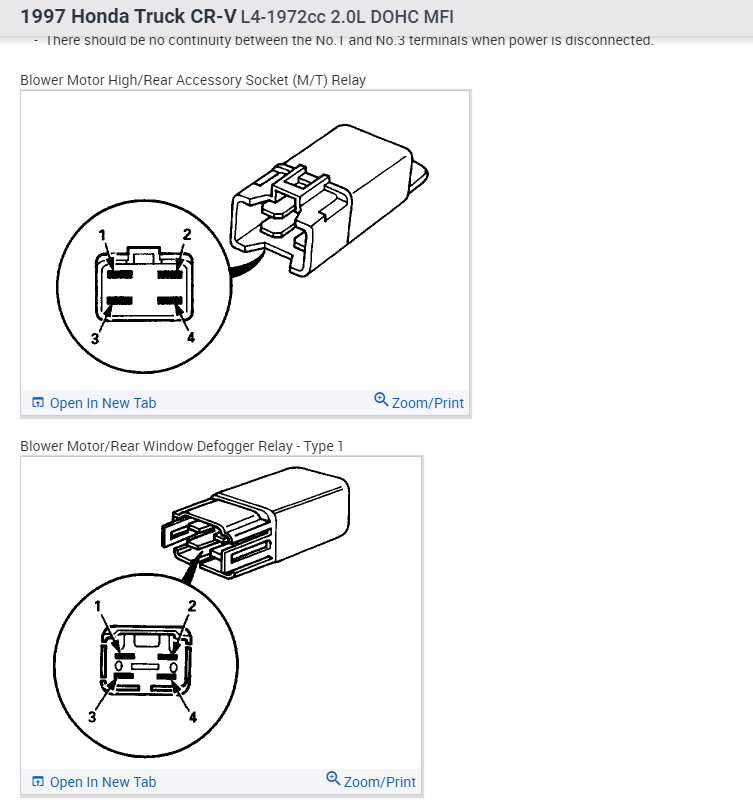 1997 Honda Truck CR-V L4-1972cc 2.0L DOHC MFI

- There should be no continuity between the No.1 and No.3 terminals when power is disconnected.

Blower Motor High/Rear Accessory Socket (M/T) Relay

1
2
3
4

Open In New Tab
Zoom/Print

Blower Motor/Rear Window Defogger Relay - Type 1

1
2
3
4

Open In New Tab
Zoom/Print