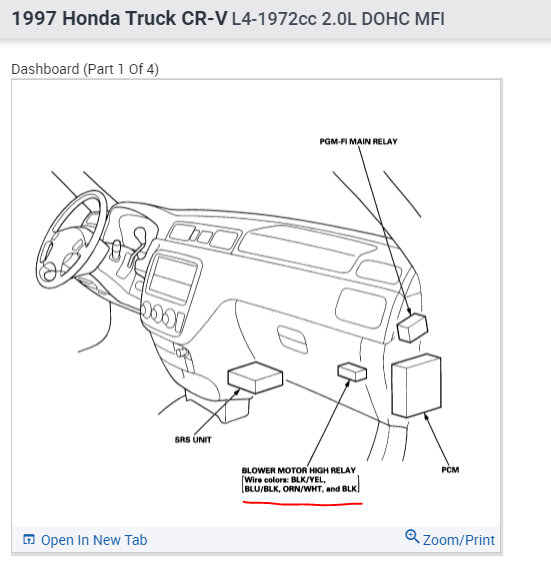 1997 Honda Truck CR-V L4-1972cc 2.0L DOHC MFI

Dashboard (Part 1 Of 4)

PGM-FI MAIN RELAY

SRS UNIT

BLOWER MOTOR HIGH RELAY
[Wire colors: BLK/YEL,
BLU/BLK, ORN/WHT, and BLK]

PCM

Open In New Tab

Zoom/Print