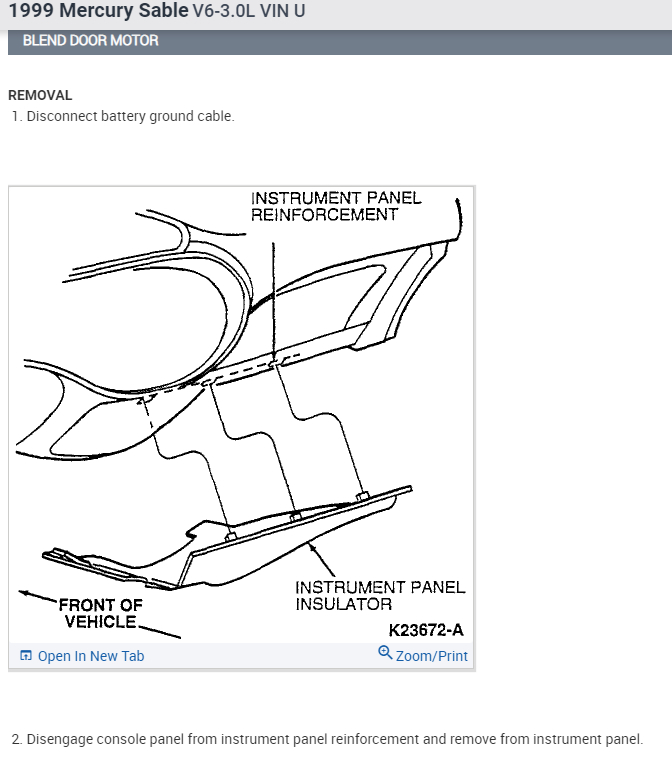 1999 Mercury Sable V6-3.0L VIN U

BLEND DOOR MOTOR

REMOVAL

1. Disconnect battery ground cable.

INSTRUMENT PANEL REINFORCEMENT

INSTRUMENT PANEL INSULATOR

FRONT OF VEHICLE

K23672-A

Open In New Tab

Zoom/Print

2. Disengage console panel from instrument panel reinforcement and remove from instrument panel.