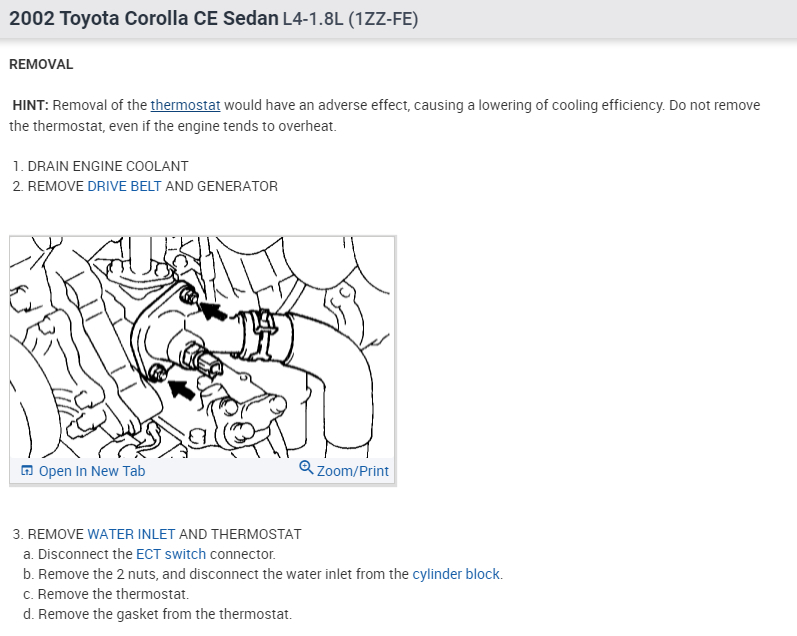 2002 Toyota Corolla CE Sedan L4-1.8L (1ZZ-FE)

REMOVAL

HINT: Removal of the thermostat would have an adverse effect, causing a lowering of cooling efficiency. Do not remove the thermostat, even if the engine tends to overheat.

1. DRAIN ENGINE COOLANT
2. REMOVE DRIVE BELT AND GENERATOR

Open In New Tab
Zoom/Print

3. REMOVE WATER INLET AND THERMOSTAT
a. Disconnect the ECT switch connector.
b. Remove the 2 nuts, and disconnect the water inlet from the cylinder block.
c. Remove the thermostat.
d. Remove the gasket from the thermostat.