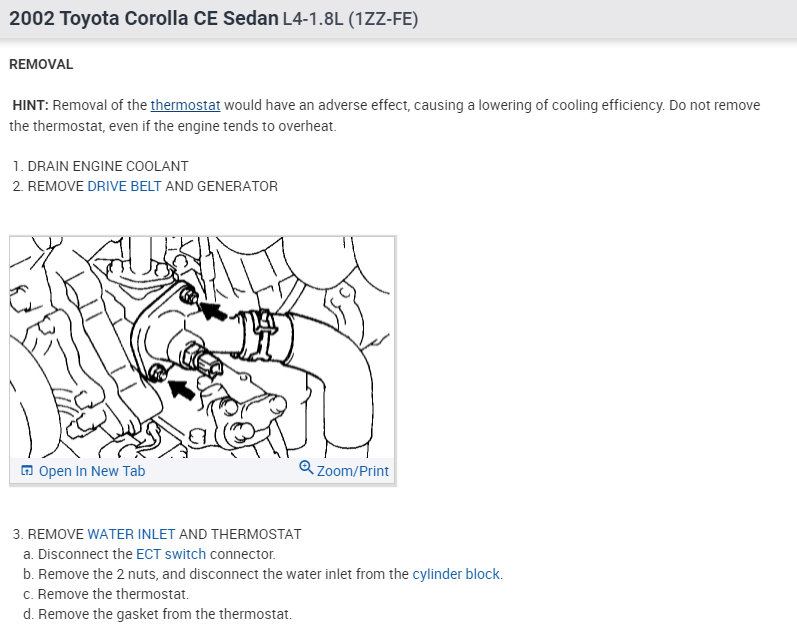 2002 Toyota Corolla CE Sedan L4-1.8L (1ZZ-FE)

REMOVAL

HINT: Removal of the thermostat would have an adverse effect, causing a lowering of cooling efficiency. Do not remove the thermostat, even if the engine tends to overheat.

1. DRAIN ENGINE COOLANT
2. REMOVE DRIVE BELT AND GENERATOR

Open In New Tab
Zoom/Print

3. REMOVE WATER INLET AND THERMOSTAT
a. Disconnect the ECT switch connector.
b. Remove the 2 nuts, and disconnect the water inlet from the cylinder block.
c. Remove the thermostat.
d. Remove the gasket from the thermostat.