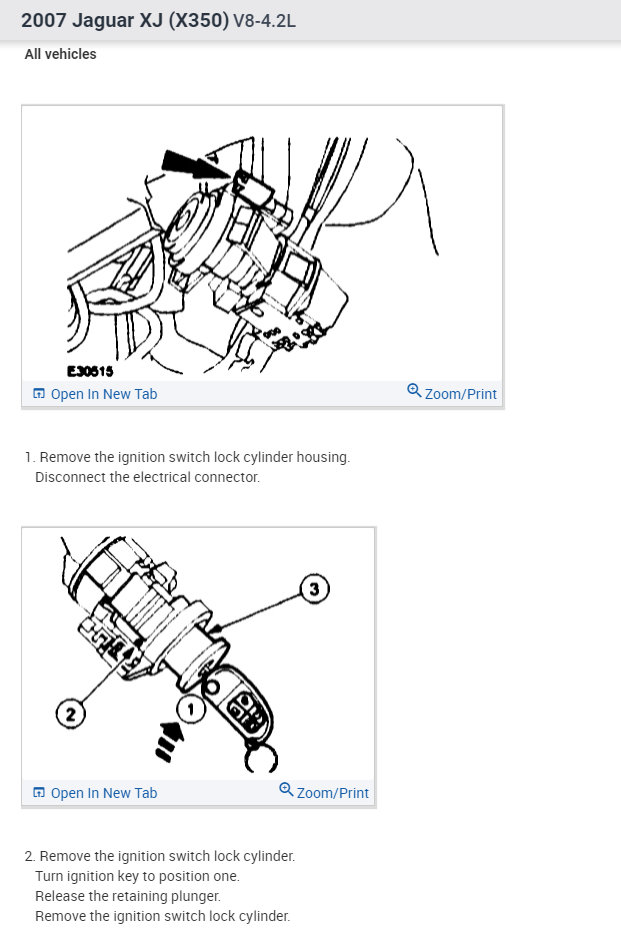 2007 Jaguar XJ (X350) V8-4.2L

All vehicles

E30515

Open In New Tab

Zoom/Print

1. Remove the ignition switch lock cylinder housing.
Disconnect the electrical connector.

3

2

1

Open In New Tab

Zoom/Print

2. Remove the ignition switch lock cylinder.
Turn ignition key to position one.
Release the retaining plunger.
Remove the ignition switch lock cylinder.