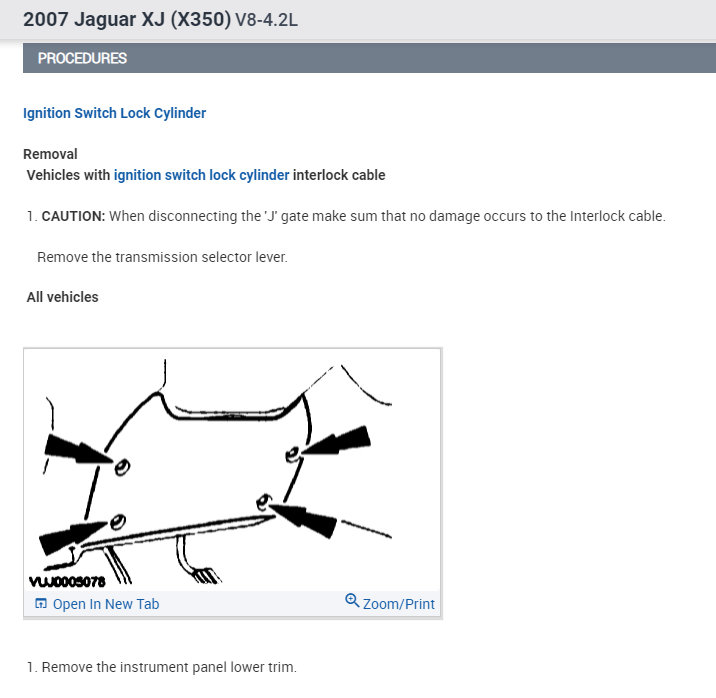 2007 Jaguar XJ (X350) V8-4.2L

PROCEDURES

Ignition Switch Lock Cylinder

Removal
Vehicles with ignition switch lock cylinder interlock cable

1. CAUTION: When disconnecting the 'J' gate make sum that no damage occurs to the Interlock cable.

Remove the transmission selector lever.

All vehicles

VUJ0005078

Open In New Tab

Zoom/Print

1. Remove the instrument panel lower trim.