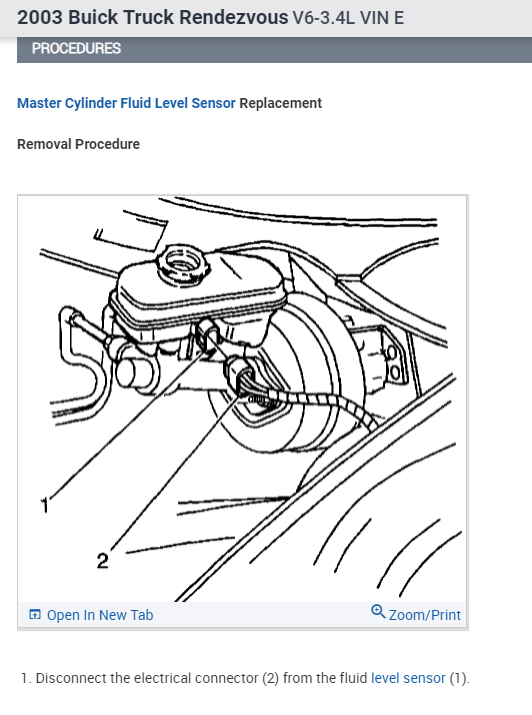 2003 Buick Truck Rendezvous V6-3.4L VIN E

PROCEDURES

Master Cylinder Fluid Level Sensor Replacement

Removal Procedure

1

2

Open In New Tab

Zoom/Print

1. Disconnect the electrical connector (2) from the fluid level sensor (1).