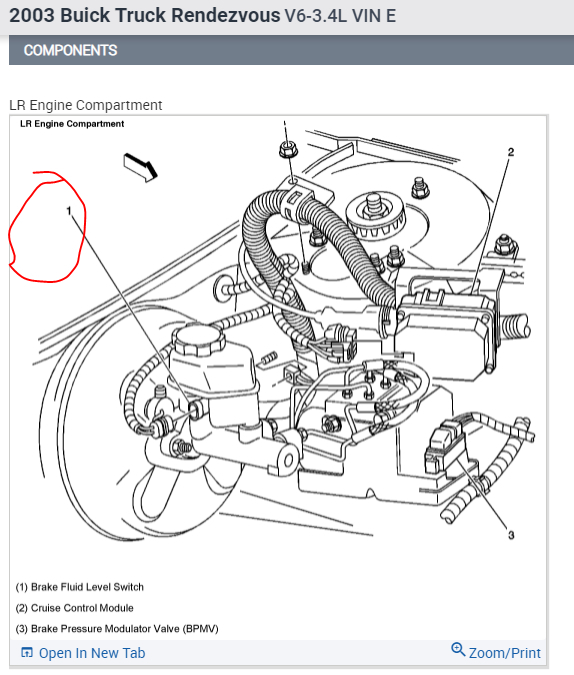 2003 Buick Truck Rendezvous V6-3.4L VIN E

COMPONENTS

LR Engine Compartment

LR Engine Compartment

1

2

3

(1) Brake Fluid Level Switch

(2) Cruise Control Module

(3) Brake Pressure Modulator Valve (BPMV)

Open In New Tab

Zoom/Print