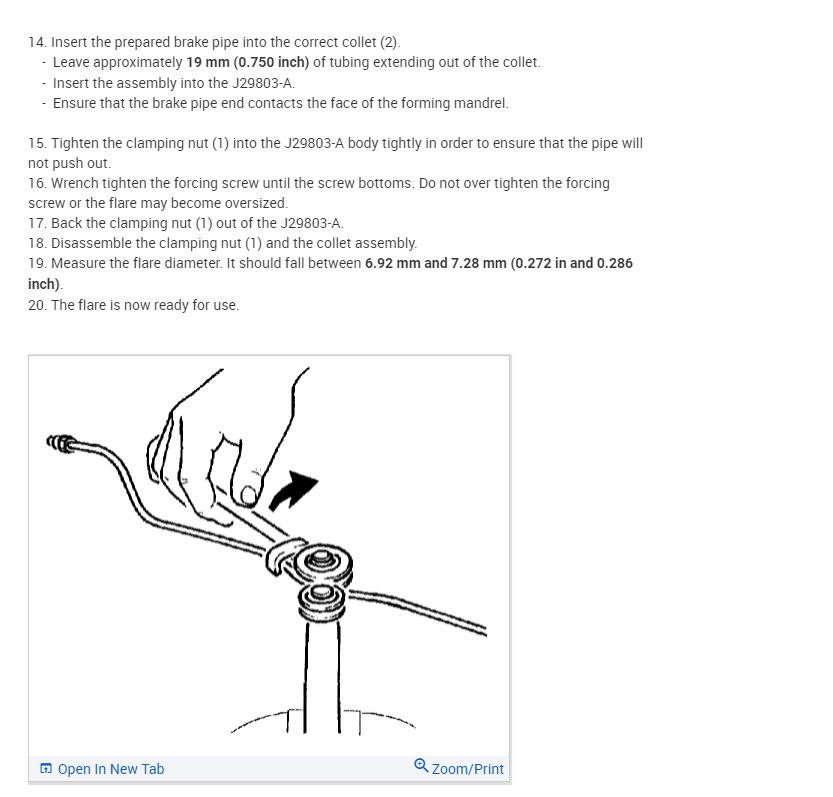 14. Insert the prepared brake pipe into the correct collet (2).
- Leave approximately 19 mm (0.750 inch) of tubing extending out of the collet.
- Insert the assembly into the J29803-A.
- Ensure that the brake pipe end contacts the face of the forming mandrel.

15. Tighten the clamping nut (1) into the J29803-A body tightly in order to ensure that the pipe will not push out.
16. Wrench tighten the forcing screw until the screw bottoms. Do not over tighten the forcing screw or the flare may become oversized.
17. Back the clamping nut (1) out of the J29803-A.
18. Disassemble the clamping nut (1) and the collet assembly.
19. Measure the flare diameter. It should fall between 6.92 mm and 7.28 mm (0.272 in and 0.286 inch).
20. The flare is now ready for use.

Open In New Tab
Zoom/Print