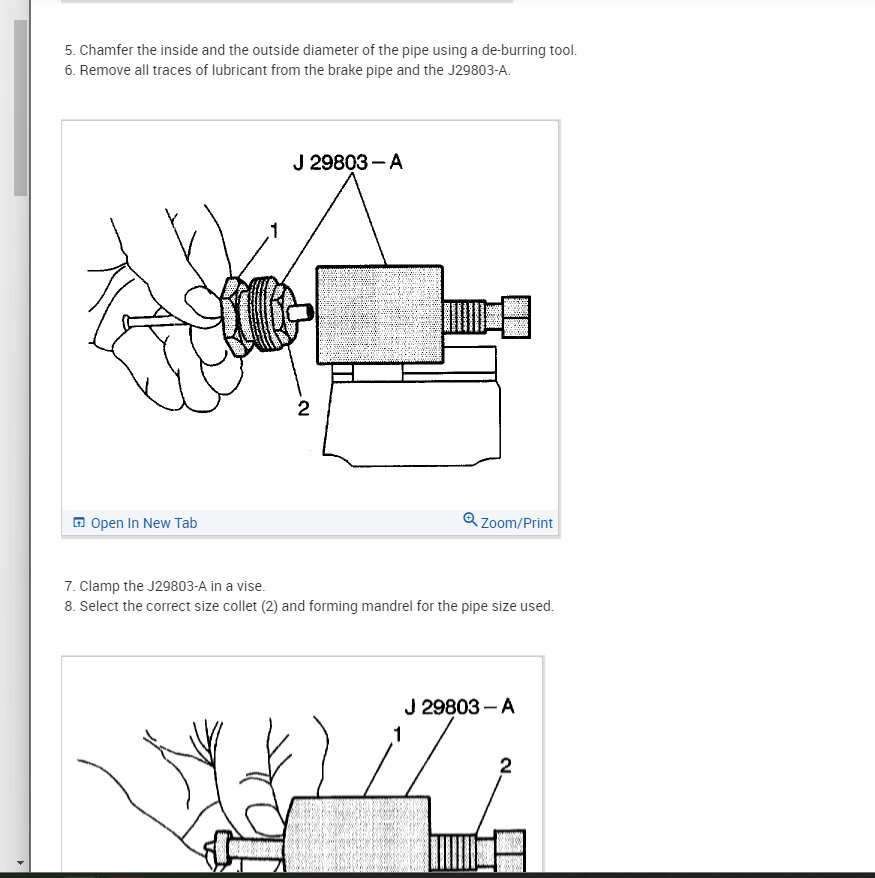 5. Chamfer the inside and the outside diameter of the pipe using a de-burring tool.
6. Remove all traces of lubricant from the brake pipe and the J29803-A.

J 29803 – A
1
2

Open In New Tab
Zoom/Print

7. Clamp the J29803-A in a vise.
8. Select the correct size collet (2) and forming mandrel for the pipe size used.

J 29803 – A
1
2