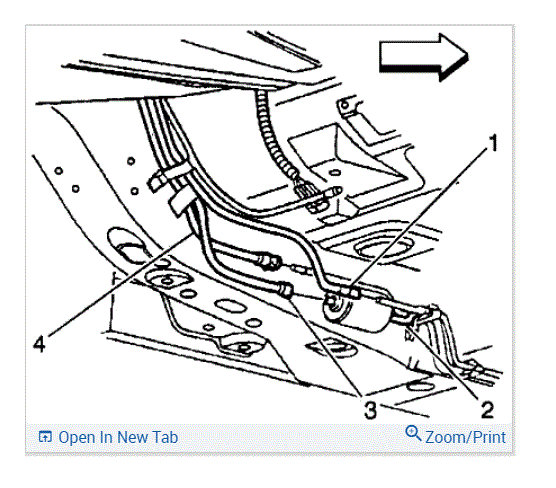 1
4
3
2
Open In New Tab
Zoom/Print