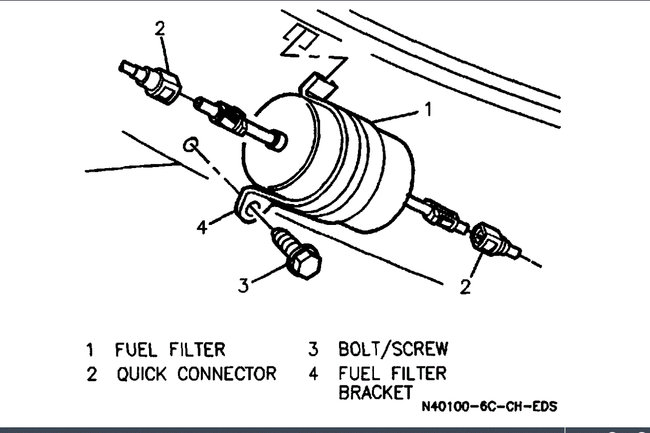 2

1

4

3

2

1 FUEL FILTER
2 QUICK CONNECTOR

3 BOLT/SCREW
4 FUEL FILTER BRACKET

N40100-6C-CH-EDS