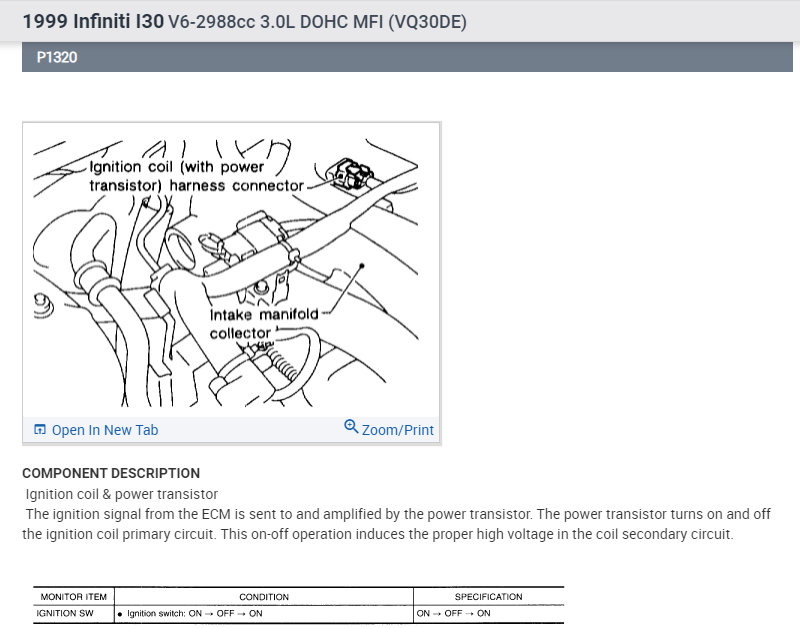 1999 Infiniti I30 V6-2988cc 3.0L DOHC MFI (VQ30DE)

P1320

Ignition coil (with power transistor) harness connector

Intake manifold collector

Open In New Tab

Zoom/Print

COMPONENT DESCRIPTION

Ignition coil & power transistor

The ignition signal from the ECM is sent to and amplified by the power transistor. The power transistor turns on and off the ignition coil primary circuit. This on-off operation induces the proper high voltage in the coil secondary circuit.

| MONITOR ITEM | CONDITION | SPECIFICATION |
|---|---|---|
| IGNITION SW | • Ignition switch: ON → OFF → ON | ON → OFF → ON |