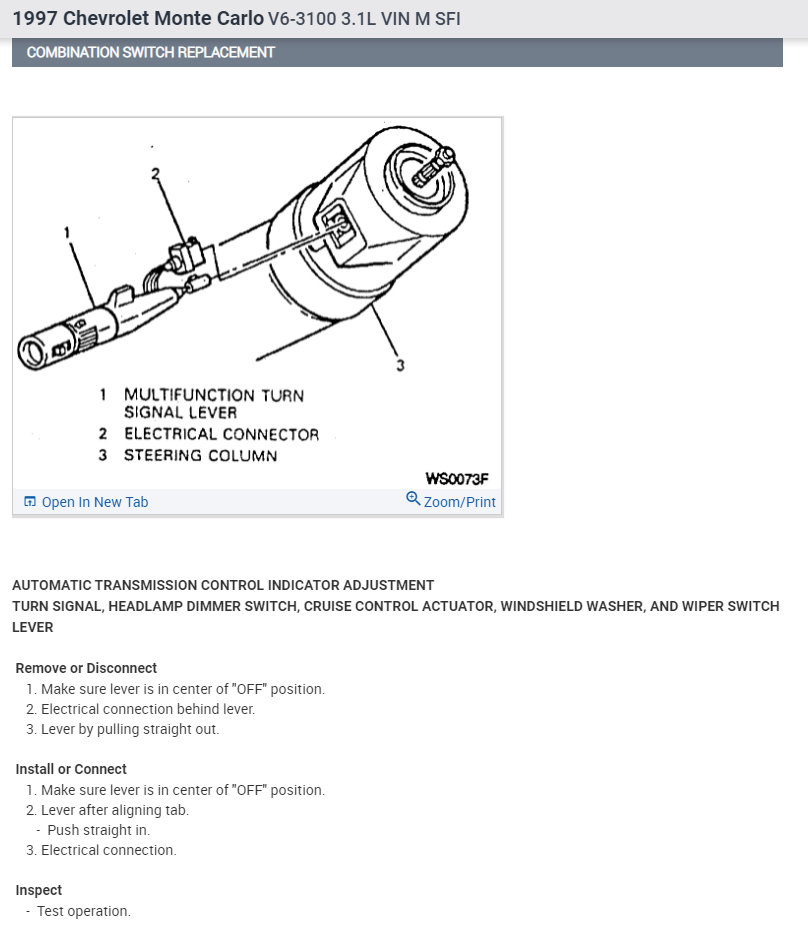 1997 Chevrolet Monte Carlo V6-3100 3.1L VIN M SFI

COMBINATION SWITCH REPLACEMENT

2
1
3

1 MULTIFUNCTION TURN SIGNAL LEVER
2 ELECTRICAL CONNECTOR
3 STEERING COLUMN

WS0073F

Open In New Tab
Zoom/Print

AUTOMATIC TRANSMISSION CONTROL INDICATOR ADJUSTMENT
TURN SIGNAL, HEADLAMP DIMMER SWITCH, CRUISE CONTROL ACTUATOR, WINDSHIELD WASHER, AND WIPER SWITCH LEVER

Remove or Disconnect
1. Make sure lever is in center of "OFF" position.
2. Electrical connection behind lever.
3. Lever by pulling straight out.

Install or Connect
1. Make sure lever is in center of "OFF" position.
2. Lever after aligning tab.
- Push straight in.
3. Electrical connection.

Inspect
- Test operation.