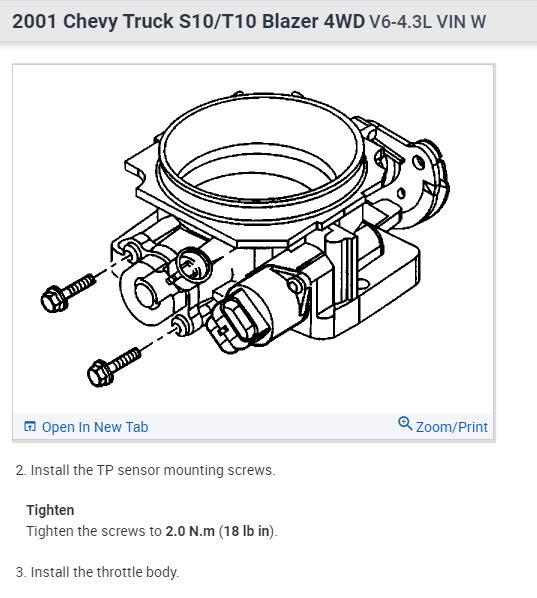 2001 Chevy Truck S10/T10 Blazer 4WD V6-4.3L VIN W

Open In New Tab

Zoom/Print

2. Install the TP sensor mounting screws.

Tighten
Tighten the screws to 2.0 N.m (18 lb in).

3. Install the throttle body.