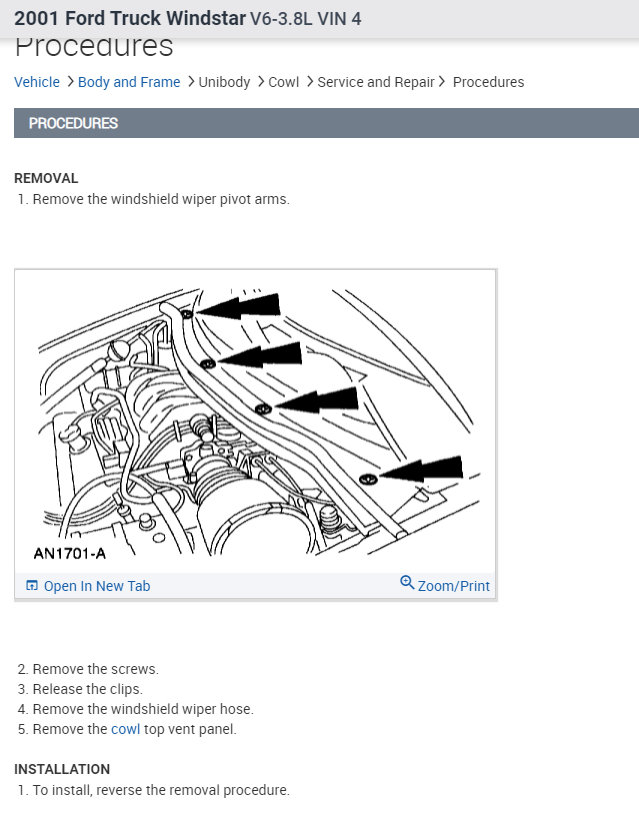 2001 Ford Truck Windstar V6-3.8L VIN 4

Procedures

Vehicle > Body and Frame > Unibody > Cowl > Service and Repair > Procedures

PROCEDURES

REMOVAL
1. Remove the windshield wiper pivot arms.

AN1701-A

Open In New Tab Zoom/Print

2. Remove the screws.
3. Release the clips.
4. Remove the windshield wiper hose.
5. Remove the cowl top vent panel.

INSTALLATION
1. To install, reverse the removal procedure.