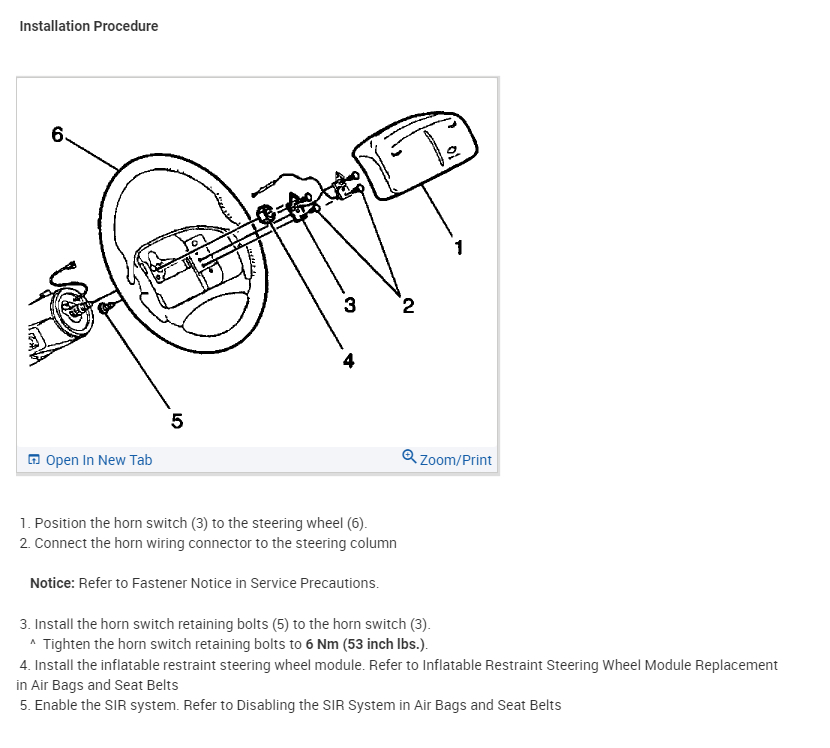 Installation Procedure

6

1

3

2

4

5

Open In New Tab

Zoom/Print

1. Position the horn switch (3) to the steering wheel (6).
2. Connect the horn wiring connector to the steering column

Notice: Refer to Fastener Notice in Service Precautions.

3. Install the horn switch retaining bolts (5) to the horn switch (3).
^ Tighten the horn switch retaining bolts to 6 Nm (53 inch lbs.).
4. Install the inflatable restraint steering wheel module. Refer to Inflatable Restraint Steering Wheel Module Replacement in Air Bags and Seat Belts
5. Enable the SIR system. Refer to Disabling the SIR System in Air Bags and Seat Belts