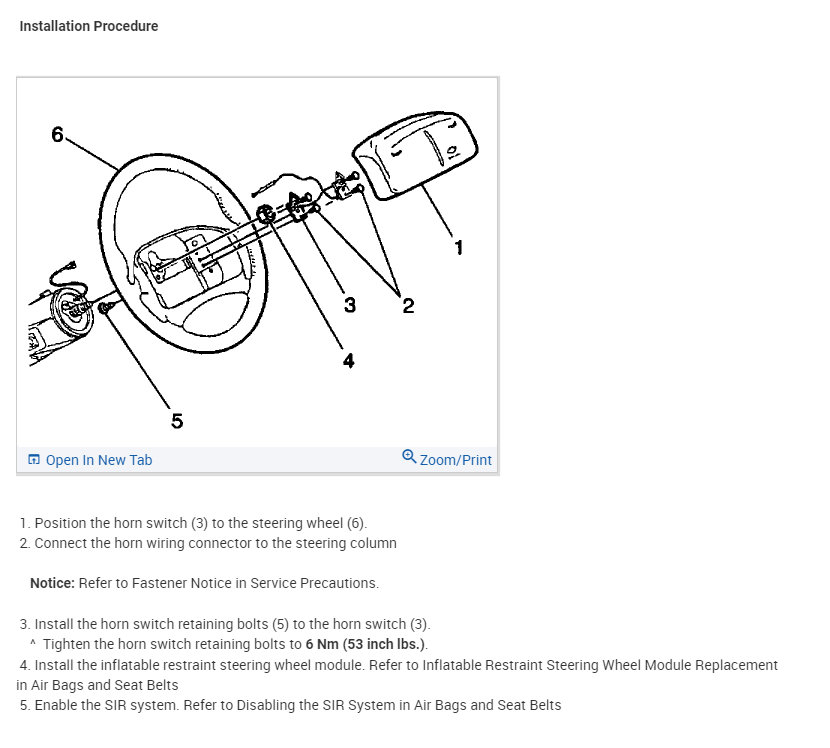 Installation Procedure

6

1

3

2

4

5

Open In New Tab

Zoom/Print

1. Position the horn switch (3) to the steering wheel (6).
2. Connect the horn wiring connector to the steering column

Notice: Refer to Fastener Notice in Service Precautions.

3. Install the horn switch retaining bolts (5) to the horn switch (3).
^ Tighten the horn switch retaining bolts to 6 Nm (53 inch lbs.).
4. Install the inflatable restraint steering wheel module. Refer to Inflatable Restraint Steering Wheel Module Replacement in Air Bags and Seat Belts
5. Enable the SIR system. Refer to Disabling the SIR System in Air Bags and Seat Belts