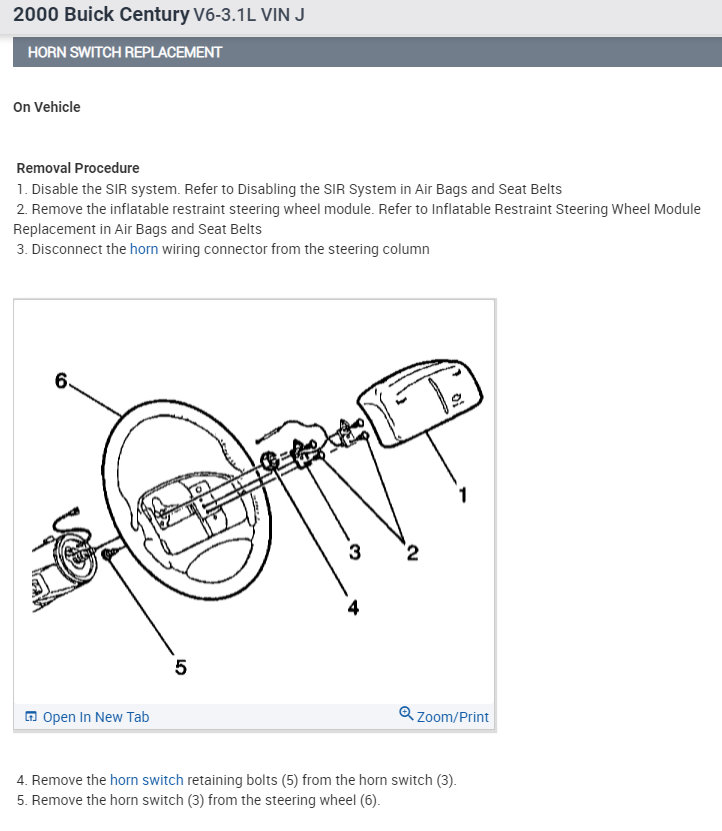 2000 Buick Century V6-3.1L VIN J

HORN SWITCH REPLACEMENT

On Vehicle

Removal Procedure
1. Disable the SIR system. Refer to Disabling the SIR System in Air Bags and Seat Belts
2. Remove the inflatable restraint steering wheel module. Refer to Inflatable Restraint Steering Wheel Module Replacement in Air Bags and Seat Belts
3. Disconnect the horn wiring connector from the steering column

6
1
3
2
4
5

Open In New Tab
Zoom/Print

4. Remove the horn switch retaining bolts (5) from the horn switch (3).
5. Remove the horn switch (3) from the steering wheel (6).