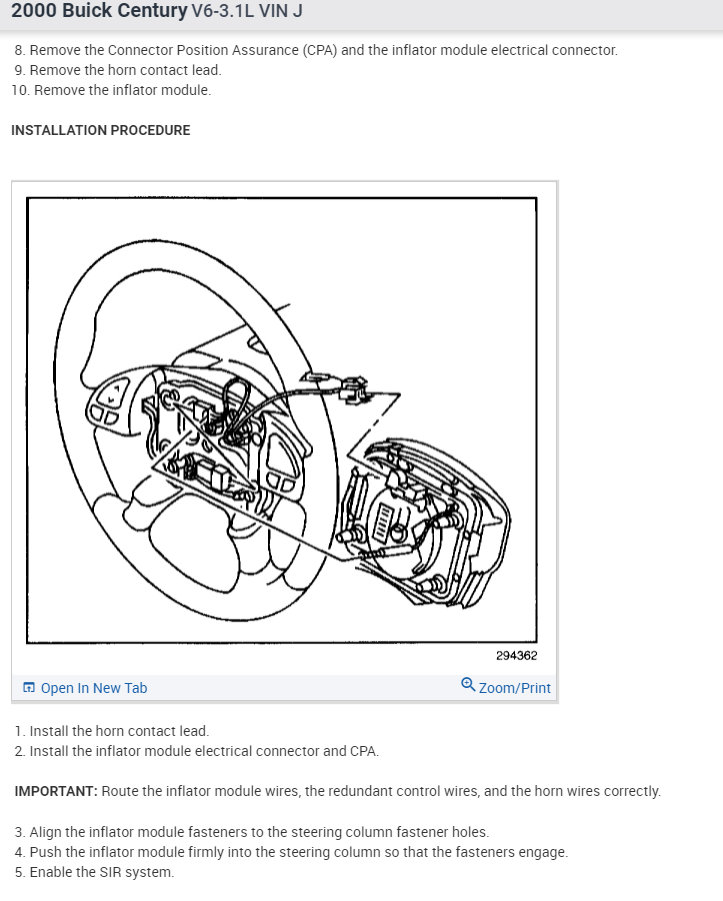 2000 Buick Century V6-3.1L VIN J

8. Remove the Connector Position Assurance (CPA) and the inflator module electrical connector.
9. Remove the horn contact lead.
10. Remove the inflator module.

INSTALLATION PROCEDURE

294362

Open In New Tab

Zoom/Print

1. Install the horn contact lead.
2. Install the inflator module electrical connector and CPA.

IMPORTANT: Route the inflator module wires, the redundant control wires, and the horn wires correctly.

3. Align the inflator module fasteners to the steering column fastener holes.
4. Push the inflator module firmly into the steering column so that the fasteners engage.
5. Enable the SIR system.