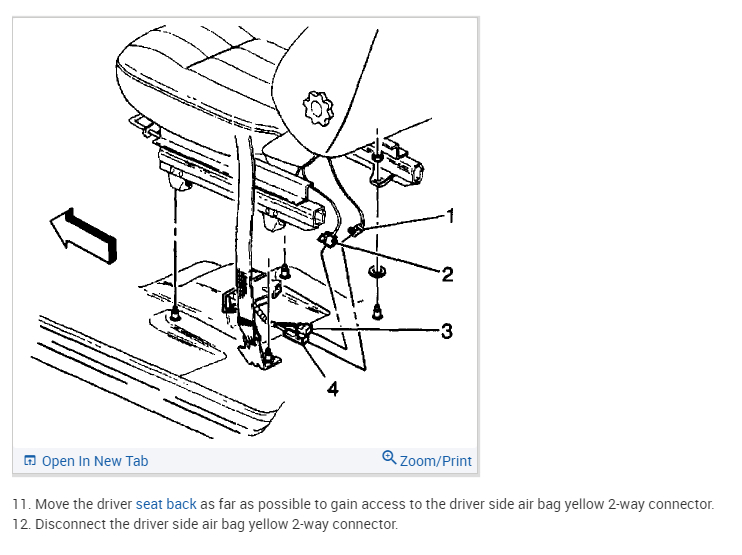 1
2
3
4

Open In New Tab
Zoom/Print

11. Move the driver seat back as far as possible to gain access to the driver side air bag yellow 2-way connector.
12. Disconnect the driver side air bag yellow 2-way connector.