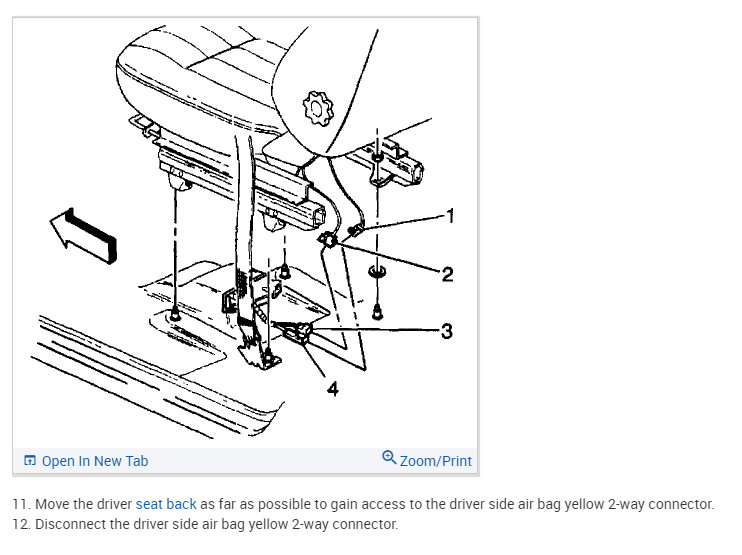 1
2
3
4

Open In New Tab
Zoom/Print

11. Move the driver seat back as far as possible to gain access to the driver side air bag yellow 2-way connector.
12. Disconnect the driver side air bag yellow 2-way connector.