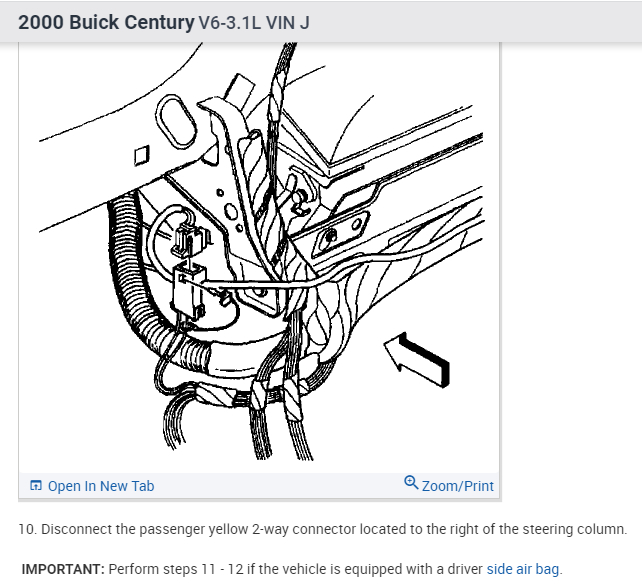 2000 Buick Century V6-3.1L VIN J

Open In New Tab

Zoom/Print

10. Disconnect the passenger yellow 2-way connector located to the right of the steering column.

IMPORTANT: Perform steps 11 - 12 if the vehicle is equipped with a driver side air bag.