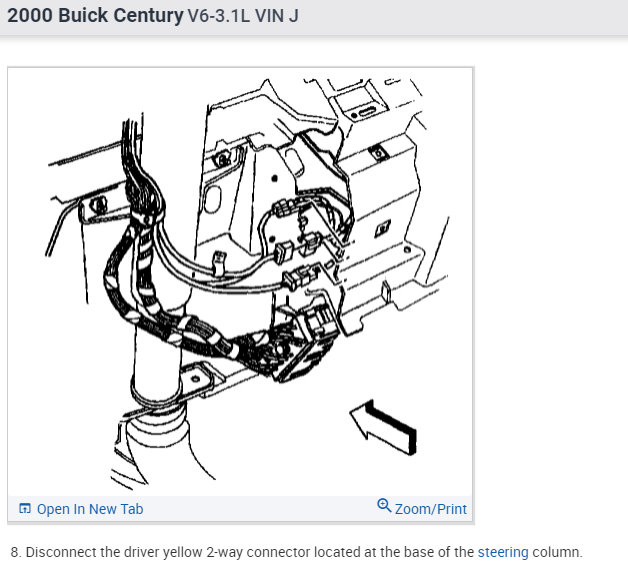 2000 Buick Century V6-3.1L VIN J

Open In New Tab

Zoom/Print

8. Disconnect the driver yellow 2-way connector located at the base of the steering column.