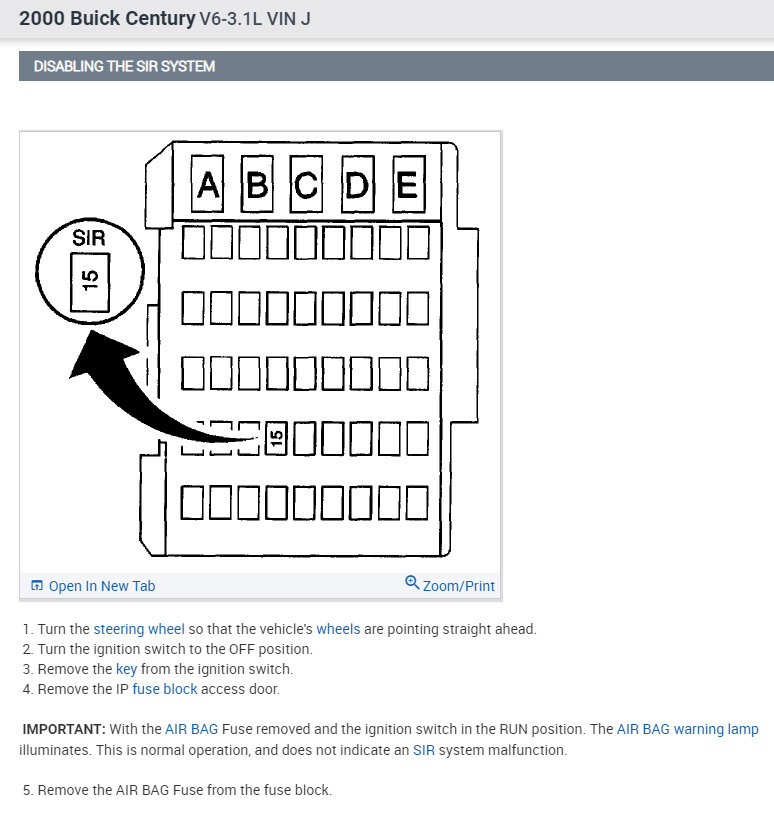 2000 Buick Century V6-3.1L VIN J

DISABLING THE SIR SYSTEM

A B C D E

SIR

15

15

Open In New Tab

Zoom/Print

1. Turn the steering wheel so that the vehicle's wheels are pointing straight ahead.
2. Turn the ignition switch to the OFF position.
3. Remove the key from the ignition switch.
4. Remove the IP fuse block access door.

IMPORTANT: With the AIR BAG Fuse removed and the ignition switch in the RUN position. The AIR BAG warning lamp illuminates. This is normal operation, and does not indicate an SIR system malfunction.

5. Remove the AIR BAG Fuse from the fuse block.