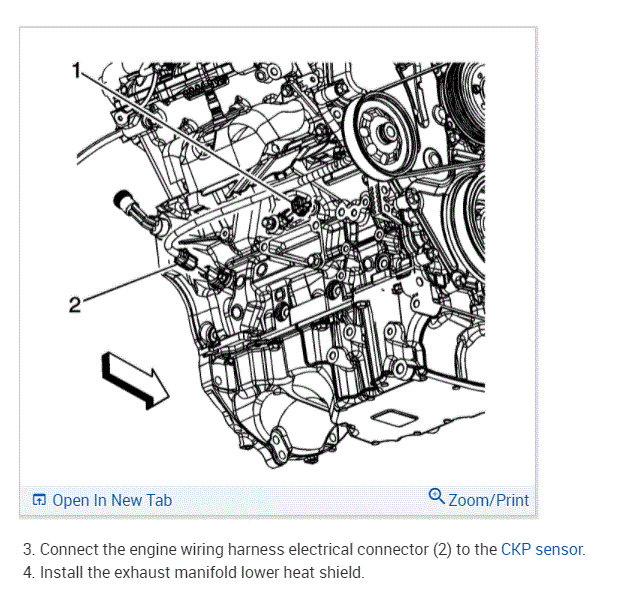 1

2

Open In New Tab

Zoom/Print

3. Connect the engine wiring harness electrical connector (2) to the CKP sensor.
4. Install the exhaust manifold lower heat shield.