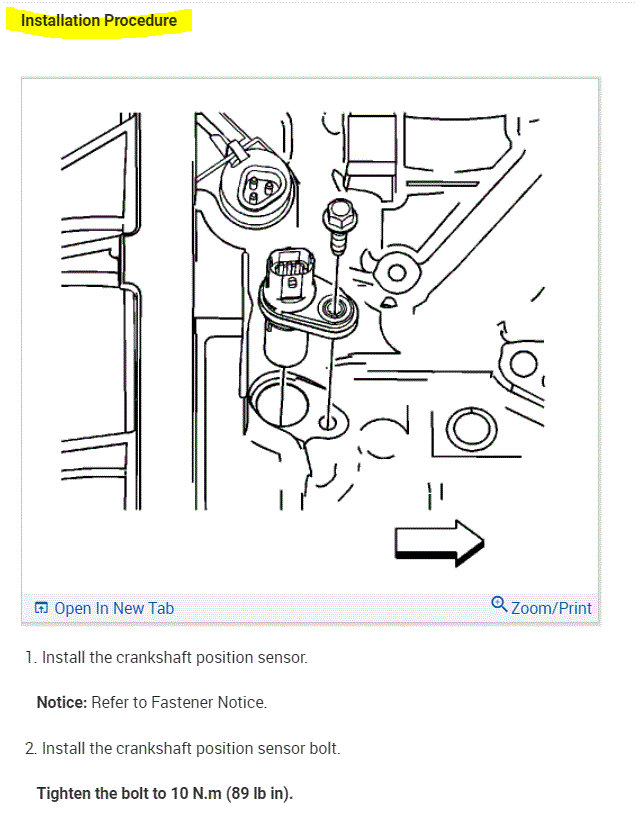 Installation Procedure

Open In New Tab

Zoom/Print

1. Install the crankshaft position sensor.

Notice: Refer to Fastener Notice.

2. Install the crankshaft position sensor bolt.

Tighten the bolt to 10 N.m (89 lb in).