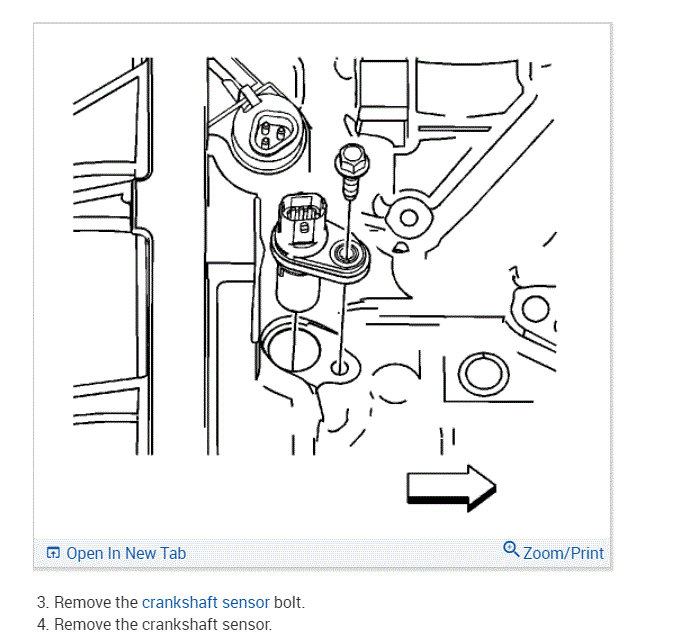 Open In New Tab

Zoom/Print

3. Remove the crankshaft sensor bolt.
4. Remove the crankshaft sensor.