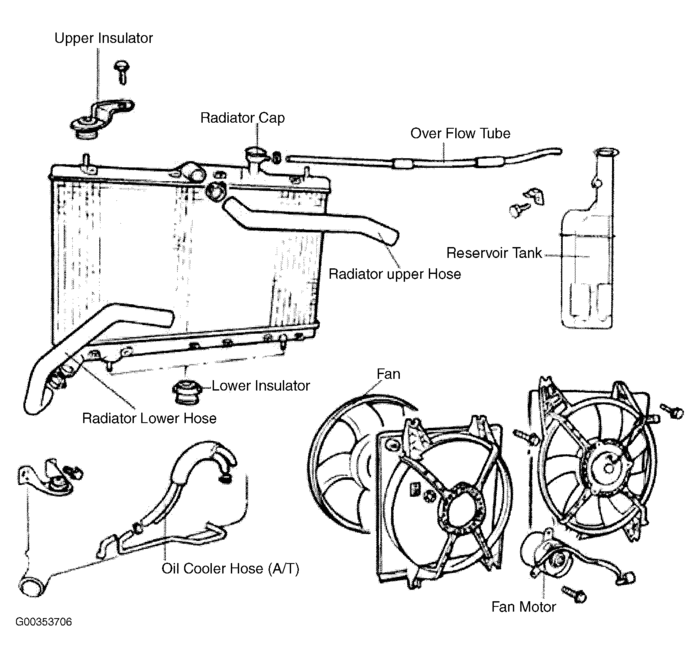 Upper Insulator

Radiator Cap

Over Flow Tube

Reservoir Tank

Radiator upper Hose

Lower Insulator

Radiator Lower Hose

Fan

Oil Cooler Hose (A/T)

Fan Motor

G00353706