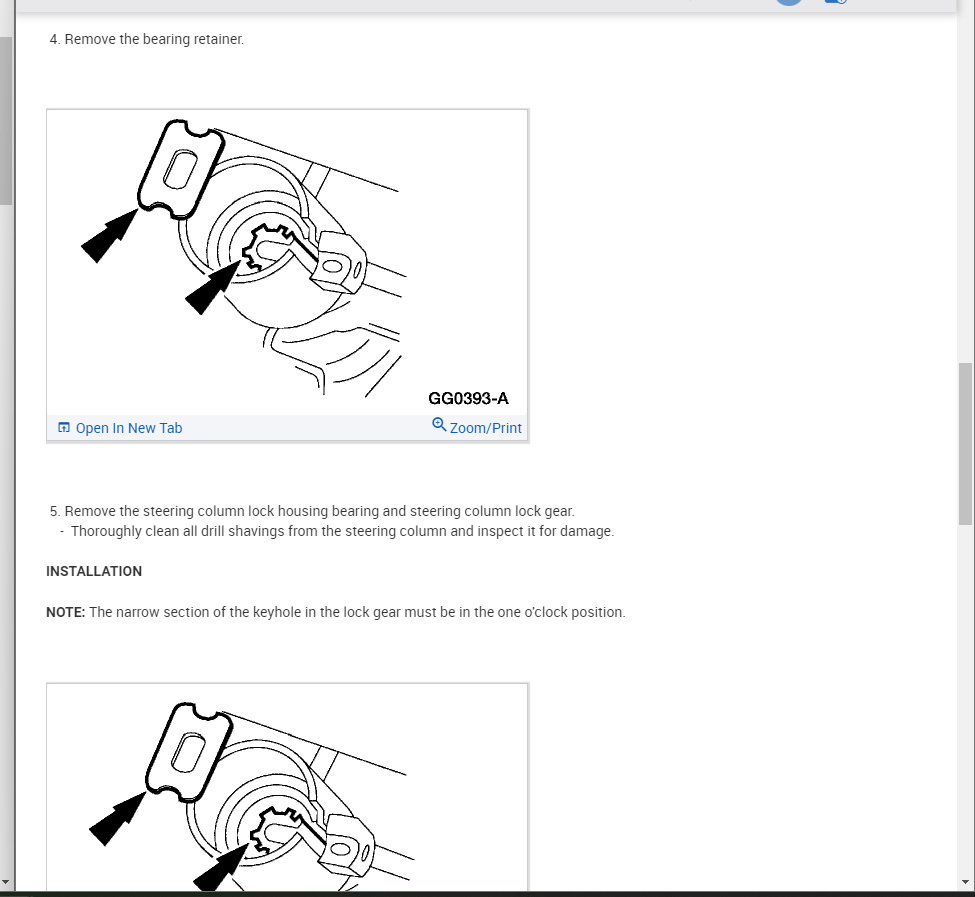 4. Remove the bearing retainer.

GG0393-A

Open In New Tab

Zoom/Print

5. Remove the steering column lock housing bearing and steering column lock gear.
- Thoroughly clean all drill shavings from the steering column and inspect it for damage.

INSTALLATION

NOTE: The narrow section of the keyhole in the lock gear must be in the one o'clock position.