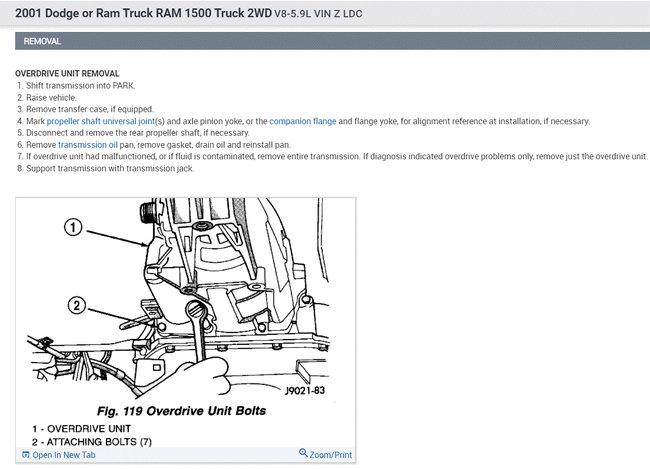 2001 Dodge or Ram Truck RAM 1500 Truck 2WD V8-5.9L VIN Z LDC

REMOVAL

OVERDRIVE UNIT REMOVAL
1. Shift transmission into PARK.
2. Raise vehicle.
3. Remove transfer case, if equipped.
4. Mark propeller shaft universal joint(s) and axle pinion yoke, or the companion flange and flange yoke, for alignment reference at installation, if necessary.
5. Disconnect and remove the rear propeller shaft, if necessary.
6. Remove transmission oil pan, remove gasket, drain oil and reinstall pan.
7. If overdrive unit had malfunctioned, or if fluid is contaminated, remove entire transmission. If diagnosis indicated overdrive problems only, remove just the overdrive unit.
8. Support transmission with transmission jack.

1

2

J9021-83

Fig. 119 Overdrive Unit Bolts

1 - OVERDRIVE UNIT
2 - ATTACHING BOLTS (7)

Open In New Tab

Zoom/Print