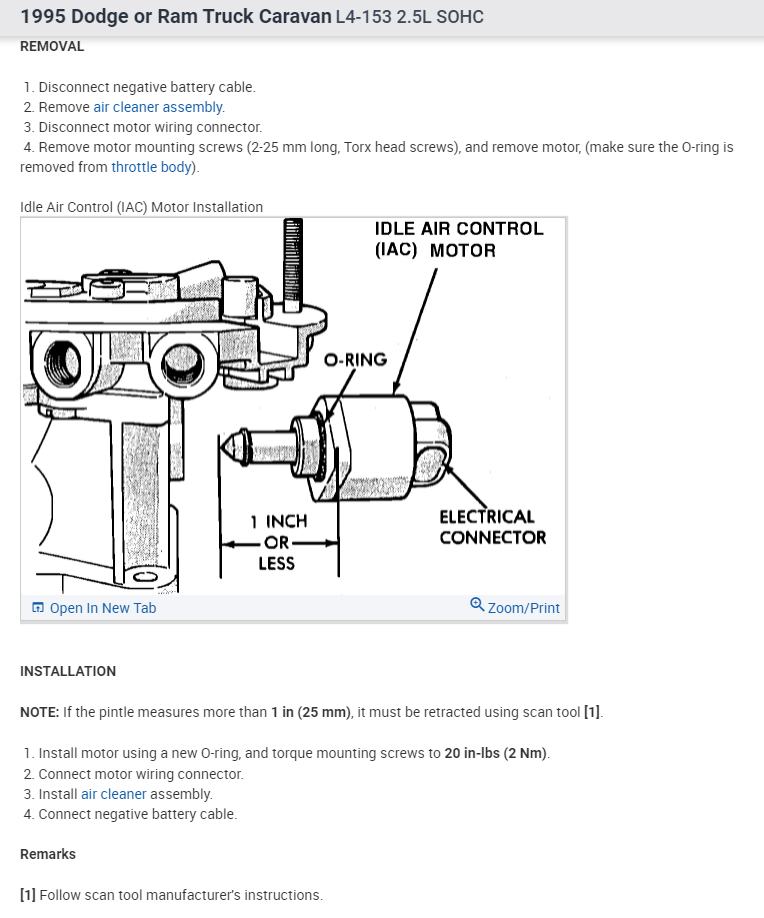 1995 Dodge or Ram Truck Caravan L4-153 2.5L SOHC

REMOVAL

1. Disconnect negative battery cable.
2. Remove air cleaner assembly.
3. Disconnect motor wiring connector.
4. Remove motor mounting screws (2-25 mm long, Torx head screws), and remove motor, (make sure the O-ring is removed from throttle body).

Idle Air Control (IAC) Motor Installation

IDLE AIR CONTROL (IAC) MOTOR

O-RING

1 INCH OR LESS

ELECTRICAL CONNECTOR

Open In New Tab

Zoom/Print

INSTALLATION

NOTE: If the pintle measures more than 1 in (25 mm), it must be retracted using scan tool [1].

1. Install motor using a new O-ring, and torque mounting screws to 20 in-lbs (2 Nm).
2. Connect motor wiring connector.
3. Install air cleaner assembly.
4. Connect negative battery cable.

Remarks

[1] Follow scan tool manufacturer's instructions.