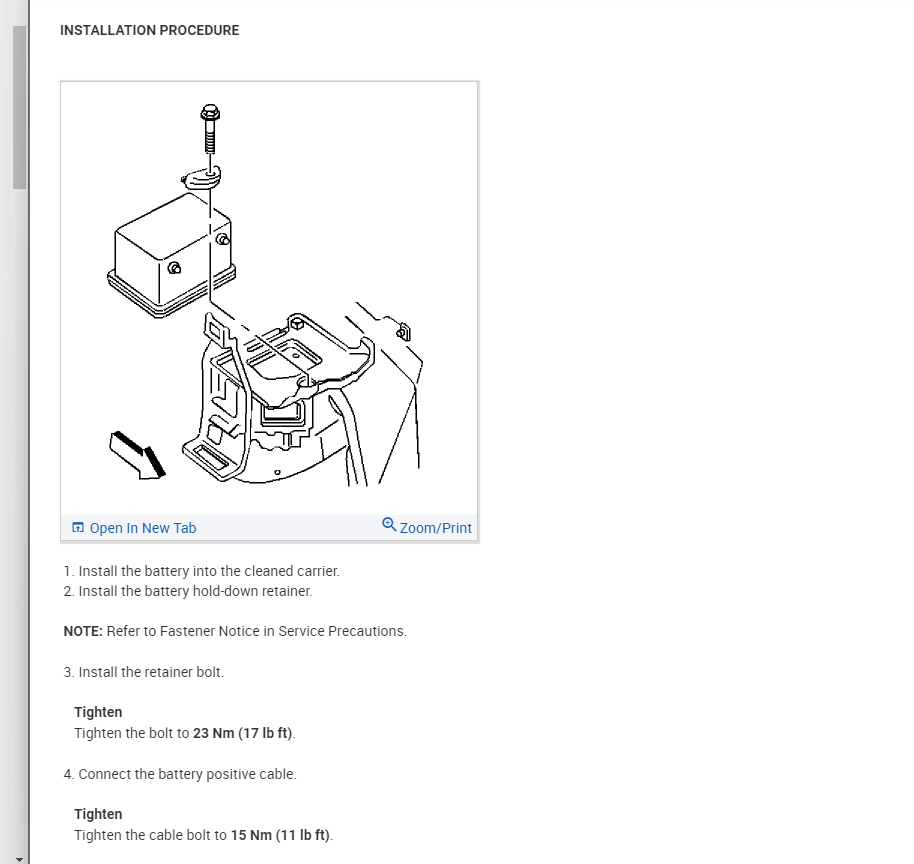 INSTALLATION PROCEDURE

Open In New Tab

Zoom/Print

1. Install the battery into the cleaned carrier.
2. Install the battery hold-down retainer.

NOTE: Refer to Fastener Notice in Service Precautions.

3. Install the retainer bolt.

Tighten
Tighten the bolt to 23 Nm (17 lb ft).

4. Connect the battery positive cable.

Tighten
Tighten the cable bolt to 15 Nm (11 lb ft).