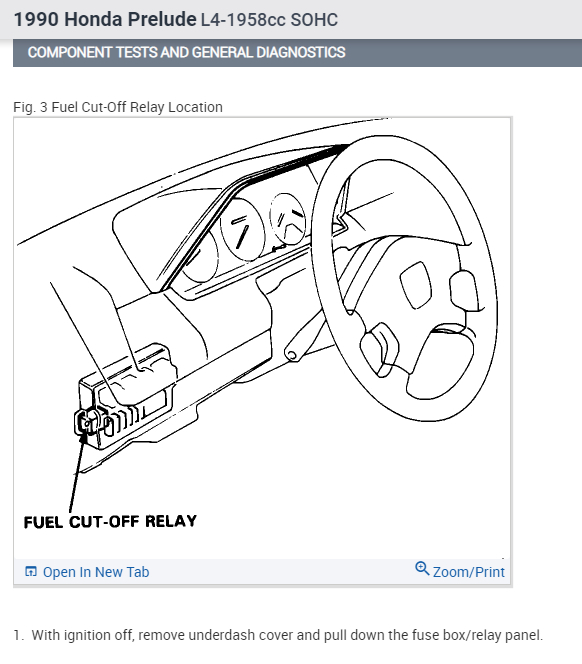 1990 Honda Prelude L4-1958cc SOHC

COMPONENT TESTS AND GENERAL DIAGNOSTICS

Fig. 3 Fuel Cut-Off Relay Location

FUEL CUT-OFF RELAY

Open In New Tab

Zoom/Print

1. With ignition off, remove underdash cover and pull down the fuse box/relay panel.