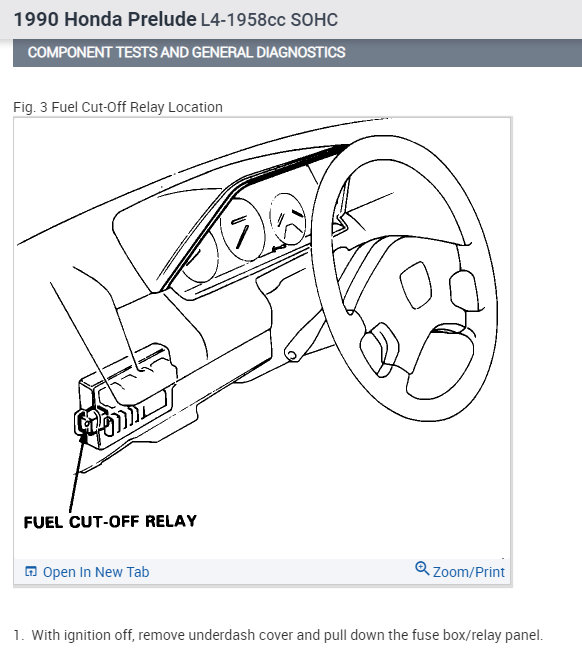 1990 Honda Prelude L4-1958cc SOHC

COMPONENT TESTS AND GENERAL DIAGNOSTICS

Fig. 3 Fuel Cut-Off Relay Location

FUEL CUT-OFF RELAY

Open In New Tab

Zoom/Print

1. With ignition off, remove underdash cover and pull down the fuse box/relay panel.