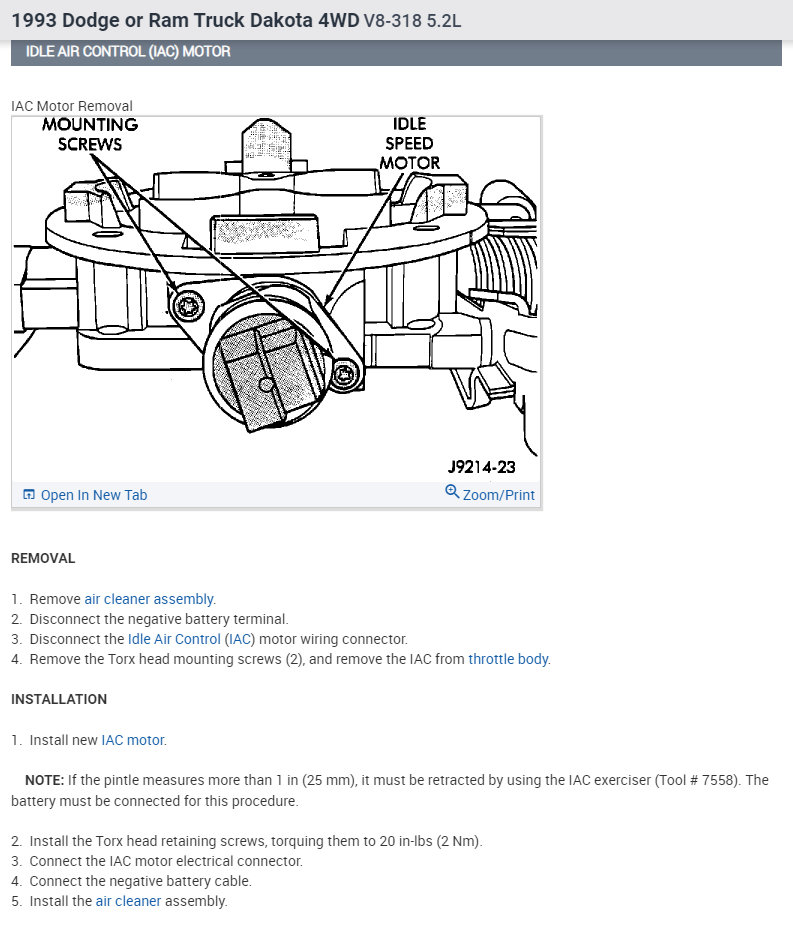 1993 Dodge or Ram Truck Dakota 4WD V8-318 5.2L

IDLE AIR CONTROL (IAC) MOTOR

IAC Motor Removal

MOUNTING SCREWS

IDLE SPEED MOTOR

J9214-23

Open In New Tab

Zoom/Print

REMOVAL

1. Remove air cleaner assembly.
2. Disconnect the negative battery terminal.
3. Disconnect the Idle Air Control (IAC) motor wiring connector.
4. Remove the Torx head mounting screws (2), and remove the IAC from throttle body.

INSTALLATION

1. Install new IAC motor.

NOTE: If the pintle measures more than 1 in (25 mm), it must be retracted by using the IAC exerciser (Tool # 7558). The battery must be connected for this procedure.

2. Install the Torx head retaining screws, torquing them to 20 in-lbs (2 Nm).
3. Connect the IAC motor electrical connector.
4. Connect the negative battery cable.
5. Install the air cleaner assembly.