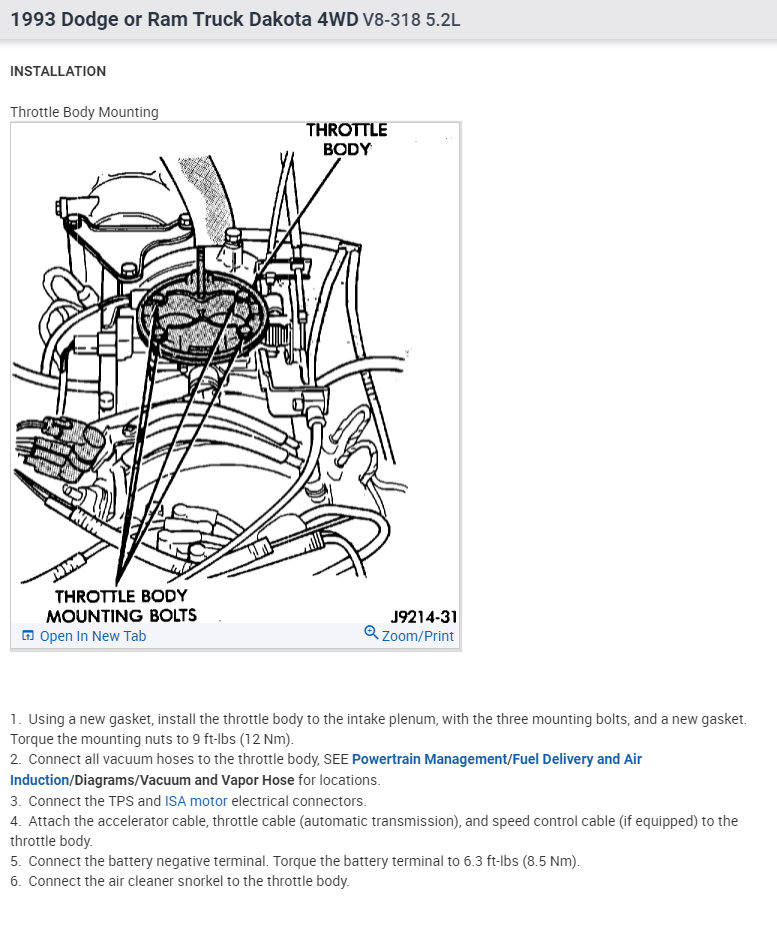 1993 Dodge or Ram Truck Dakota 4WD V8-318 5.2L

INSTALLATION

Throttle Body Mounting

THROTTLE BODY

THROTTLE BODY MOUNTING BOLTS

J9214-31

Open In New Tab

Zoom/Print

1. Using a new gasket, install the throttle body to the intake plenum, with the three mounting bolts, and a new gasket. Torque the mounting nuts to 9 ft-lbs (12 Nm).
2. Connect all vacuum hoses to the throttle body, SEE Powertrain Management/Fuel Delivery and Air Induction/Diagrams/Vacuum and Vapor Hose for locations.
3. Connect the TPS and ISA motor electrical connectors.
4. Attach the accelerator cable, throttle cable (automatic transmission), and speed control cable (if equipped) to the throttle body.
5. Connect the battery negative terminal. Torque the battery terminal to 6.3 ft-lbs (8.5 Nm).
6. Connect the air cleaner snorkel to the throttle body.