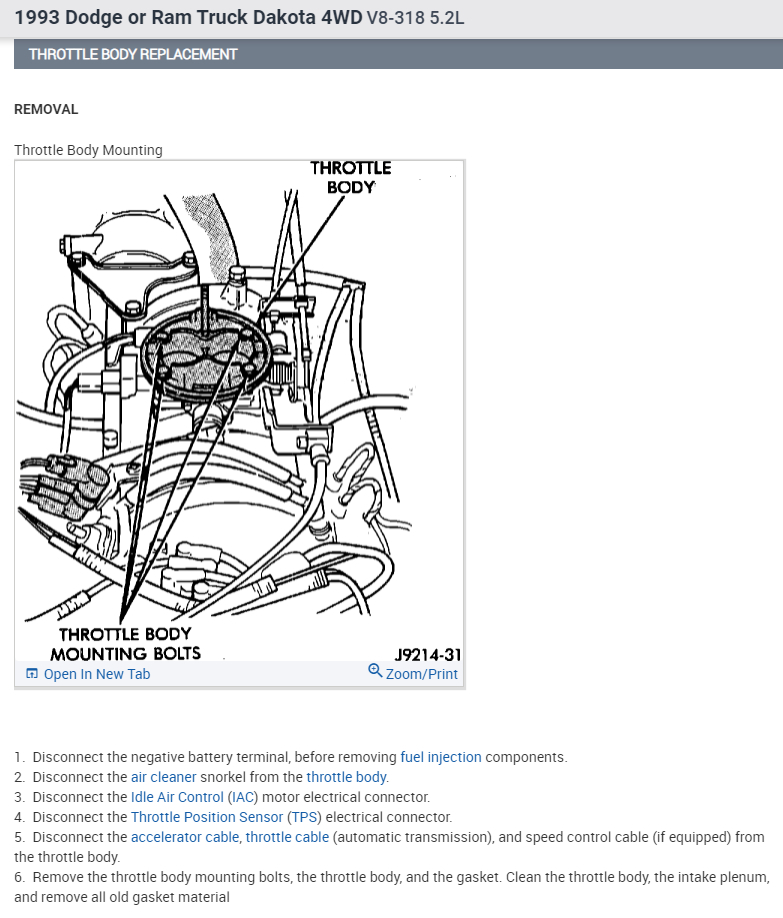 1993 Dodge or Ram Truck Dakota 4WD V8-318 5.2L

THROTTLE BODY REPLACEMENT

REMOVAL

Throttle Body Mounting

THROTTLE BODY

THROTTLE BODY MOUNTING BOLTS

J9214-31

Open In New Tab

Zoom/Print

1. Disconnect the negative battery terminal, before removing fuel injection components.
2. Disconnect the air cleaner snorkel from the throttle body.
3. Disconnect the Idle Air Control (IAC) motor electrical connector.
4. Disconnect the Throttle Position Sensor (TPS) electrical connector.
5. Disconnect the accelerator cable, throttle cable (automatic transmission), and speed control cable (if equipped) from the throttle body.
6. Remove the throttle body mounting bolts, the throttle body, and the gasket. Clean the throttle body, the intake plenum, and remove all old gasket material