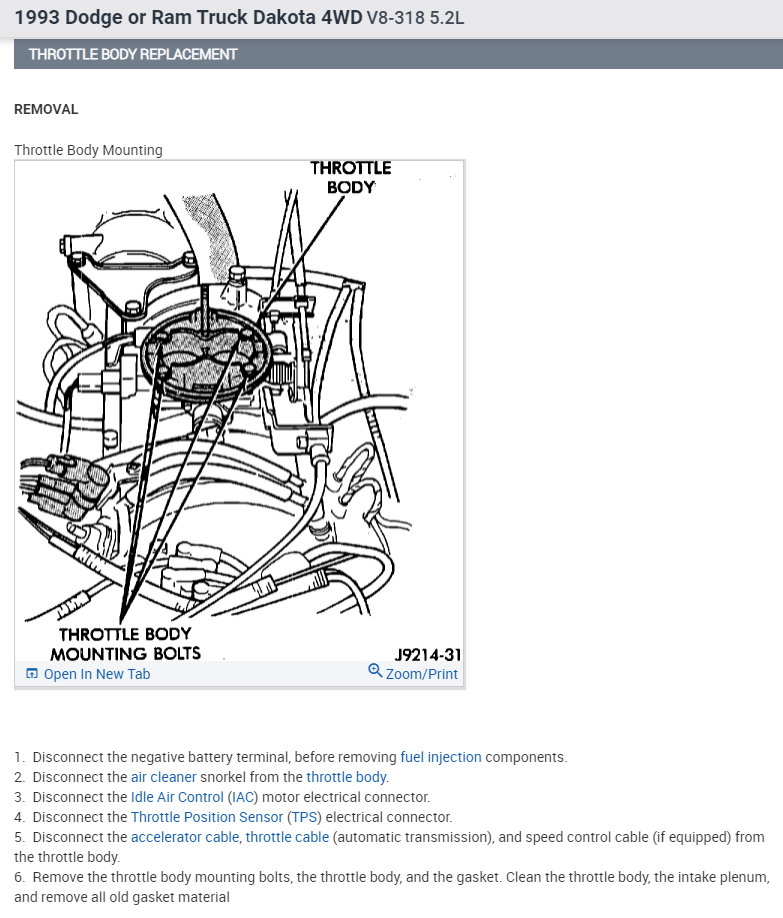 1993 Dodge or Ram Truck Dakota 4WD V8-318 5.2L

THROTTLE BODY REPLACEMENT

REMOVAL

Throttle Body Mounting

THROTTLE BODY

THROTTLE BODY MOUNTING BOLTS

J9214-31

Open In New Tab

Zoom/Print

1. Disconnect the negative battery terminal, before removing fuel injection components.
2. Disconnect the air cleaner snorkel from the throttle body.
3. Disconnect the Idle Air Control (IAC) motor electrical connector.
4. Disconnect the Throttle Position Sensor (TPS) electrical connector.
5. Disconnect the accelerator cable, throttle cable (automatic transmission), and speed control cable (if equipped) from the throttle body.
6. Remove the throttle body mounting bolts, the throttle body, and the gasket. Clean the throttle body, the intake plenum, and remove all old gasket material