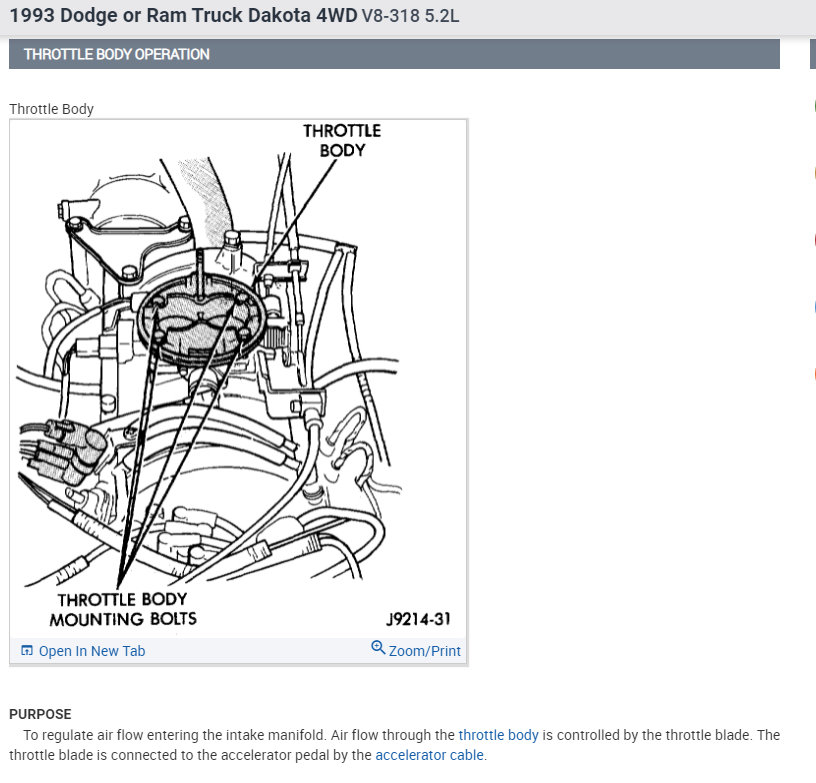 1993 Dodge or Ram Truck Dakota 4WD V8-318 5.2L

THROTTLE BODY OPERATION

Throttle Body

THROTTLE BODY

THROTTLE BODY MOUNTING BOLTS

J9214-31

Open In New Tab

Zoom/Print

PURPOSE

To regulate air flow entering the intake manifold. Air flow through the throttle body is controlled by the throttle blade. The throttle blade is connected to the accelerator pedal by the accelerator cable.